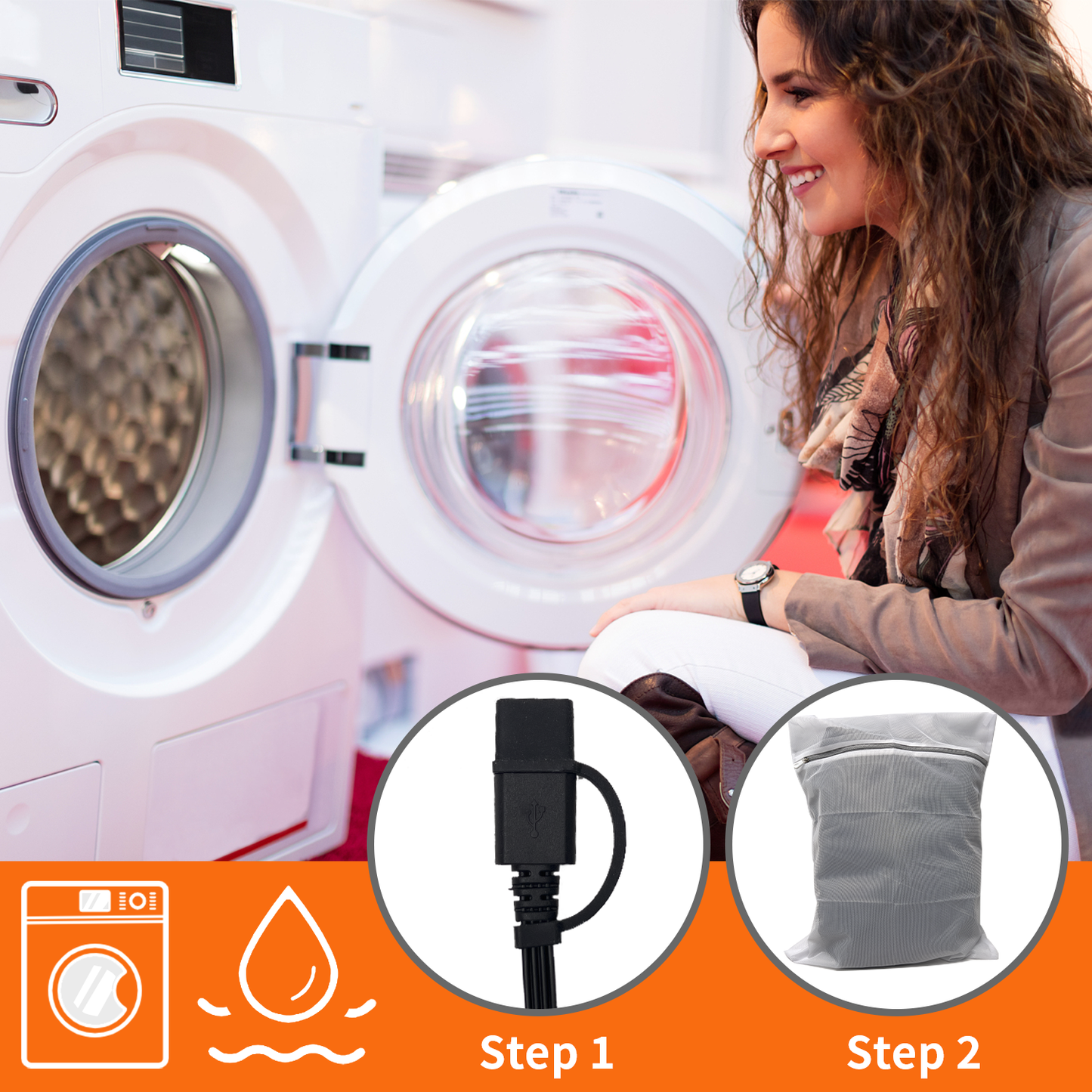 Step 1

Step 2