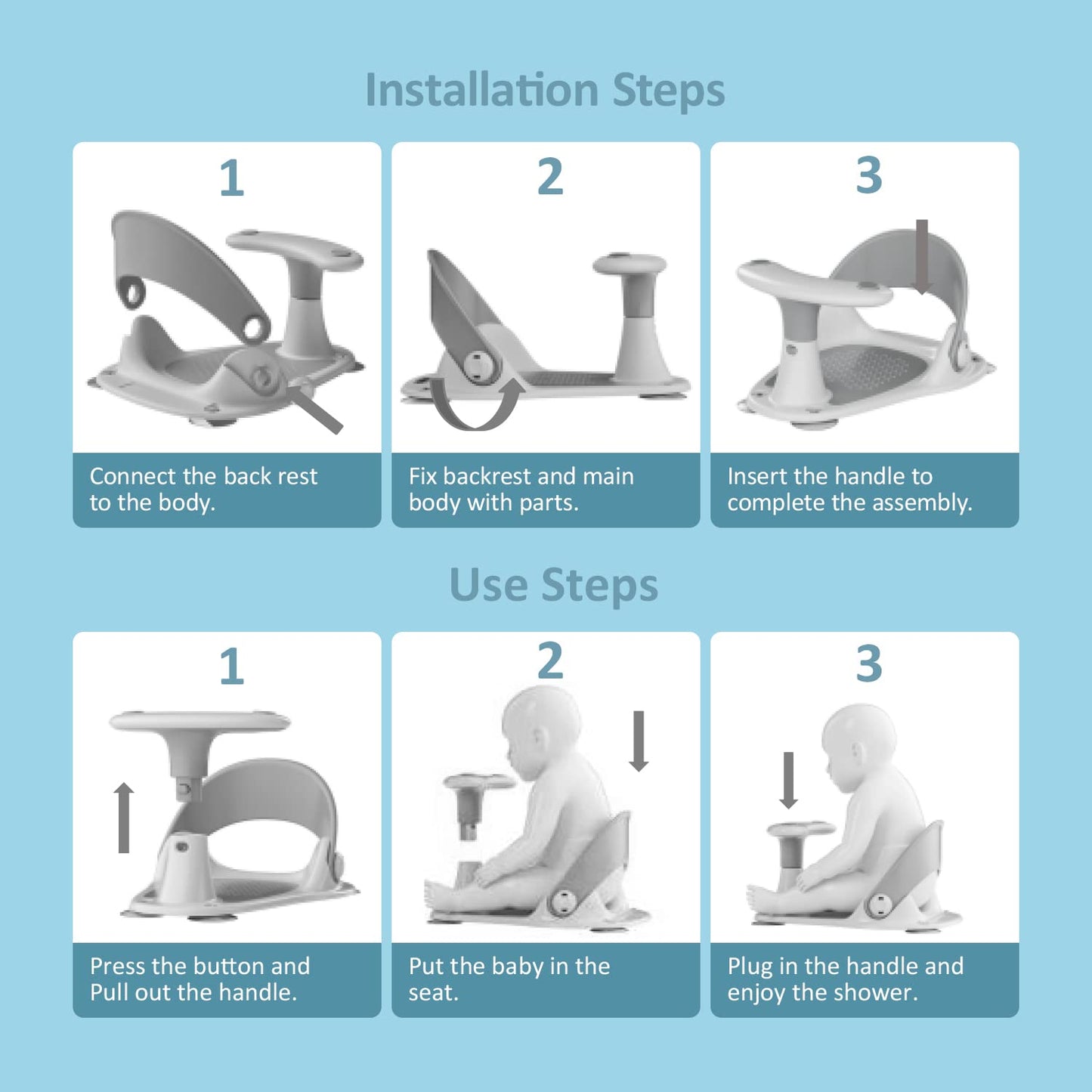 Installation Steps

1

Connect the back rest to the body.

2

Fix backrest and main body with parts.

3

Insert the handle to complete the assembly.

Use Steps

1

Press the button and Pull out the handle.

2

Put the baby in the seat.

3

Plug in the handle and enjoy the shower.