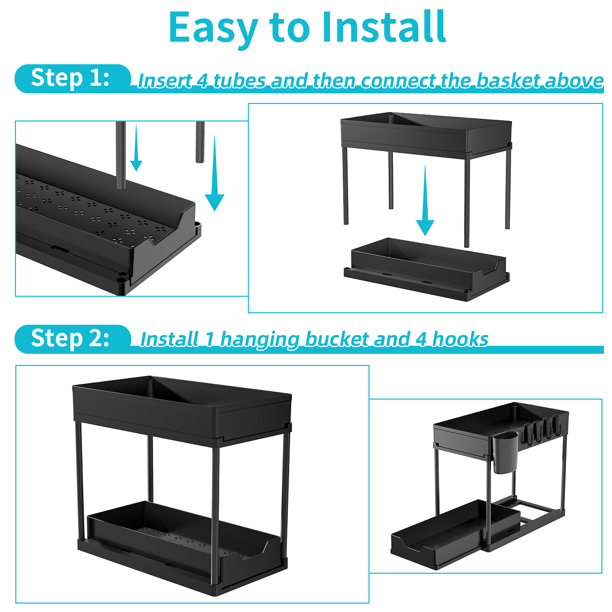 Easy to Install

Step 1: Insert 4 tubes and then connect the basket above

Step 2: Install 1 hanging bucket and 4 hooks