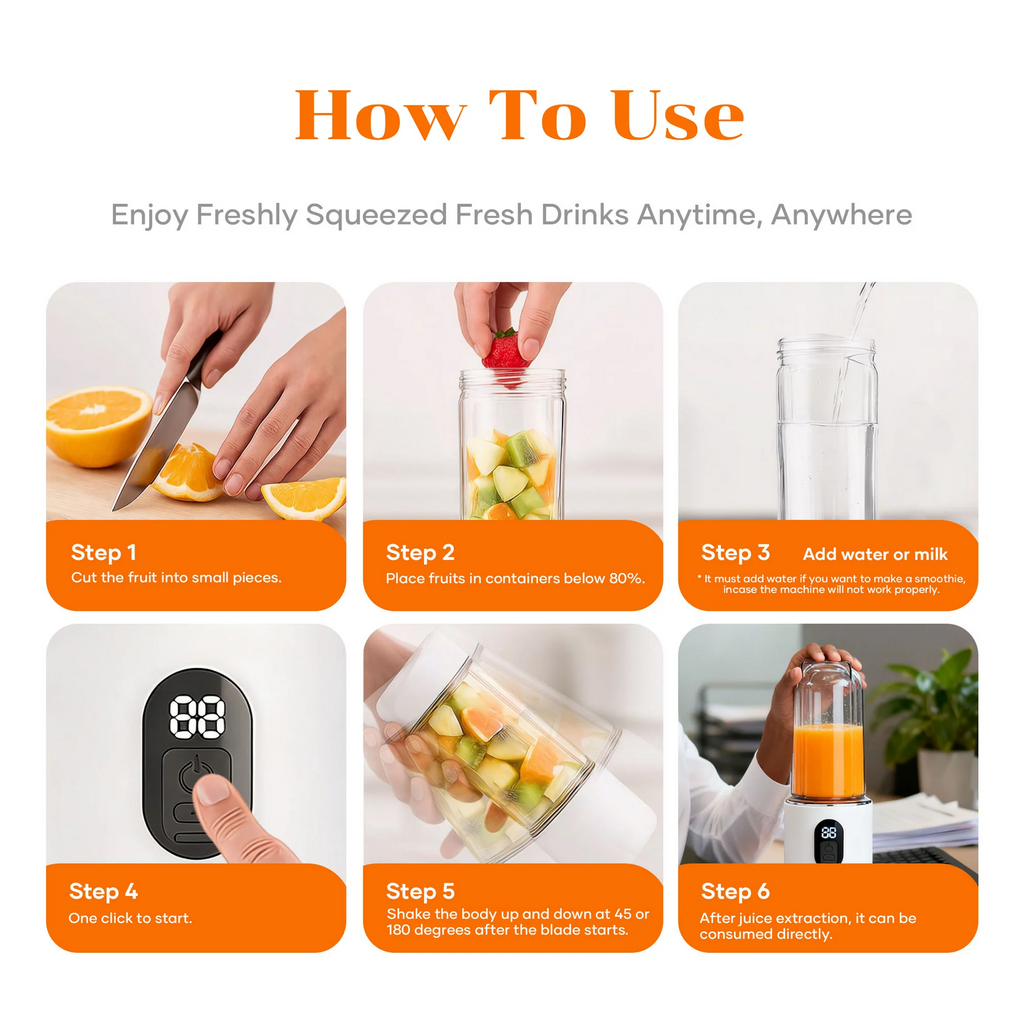 How To Use

Enjoy Freshly Squeezed Fresh Drinks Anytime, Anywhere

Step 1
Cut the fruit into small pieces.

Step 2
Place fruits in containers below 80%.

Step 3 Add water or milk
* It must add water if you want to make a smoothie, incase the machine will not work properly.

88

Step 4
One click to start.

Step 5
Shake the body up and down at 45 or 180 degrees after the blade starts.

88

Step 6
After juice extraction, it can be consumed directly.