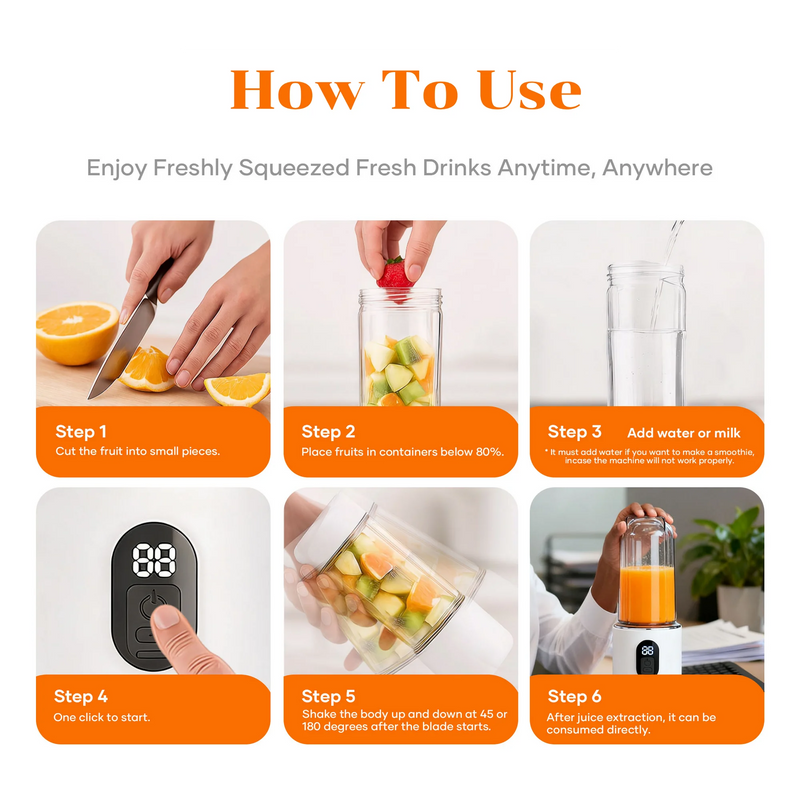 How To Use

Enjoy Freshly Squeezed Fresh Drinks Anytime, Anywhere

Step 1
Cut the fruit into small pieces.

Step 2
Place fruits in containers below 80%.

Step 3 Add water or milk
* It must add water if you want to make a smoothie, incase the machine will not work properly.

88

Step 4
One click to start.

Step 5
Shake the body up and down at 45 or 180 degrees after the blade starts.

88

Step 6
After juice extraction, it can be consumed directly.