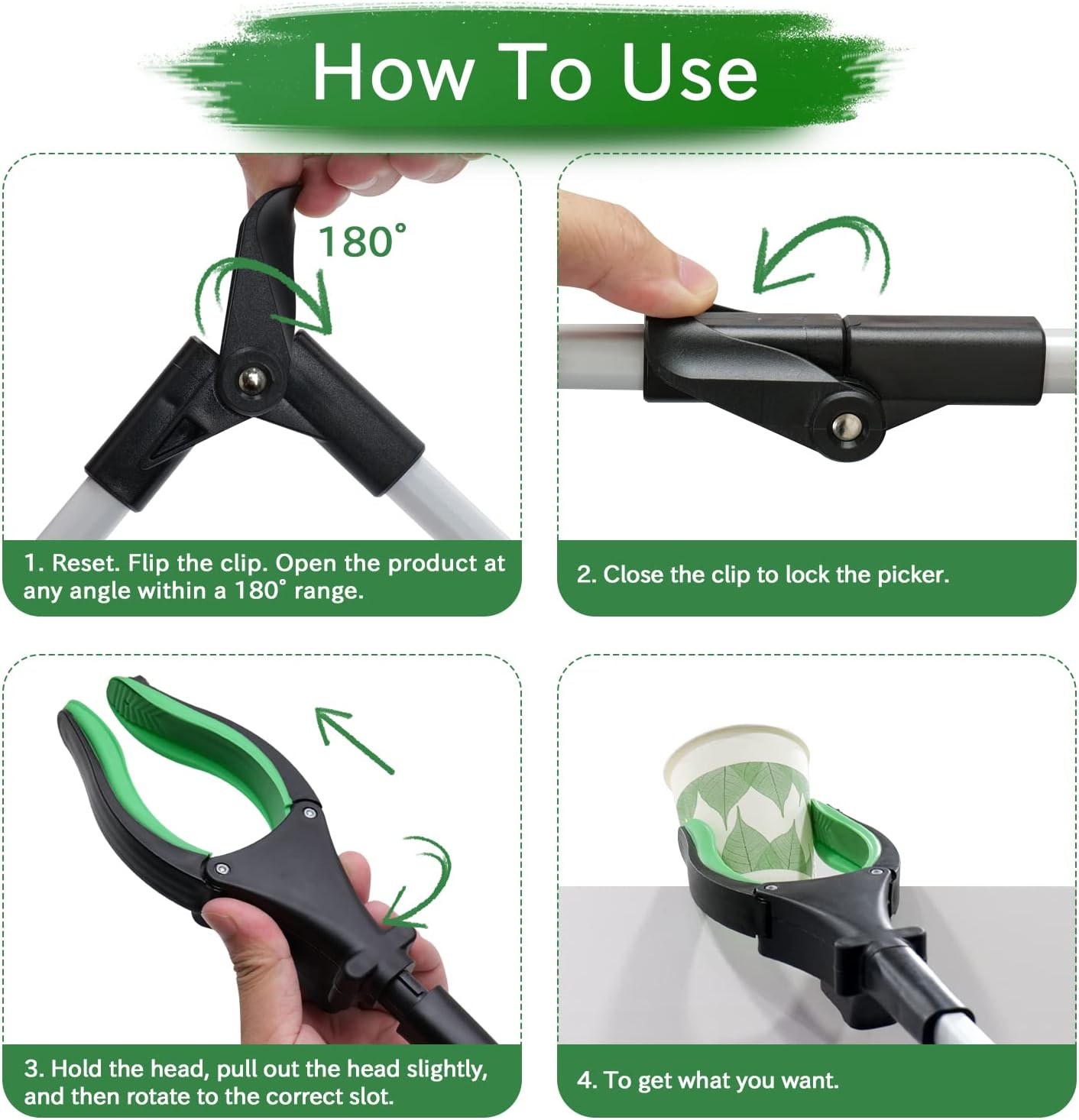 How To Use

180°

1. Reset. Flip the clip. Open the product at any angle within a 180° range.

2. Close the clip to lock the picker.

3. Hold the head, pull out the head slightly, and then rotate to the correct slot.

4. To get what you want.