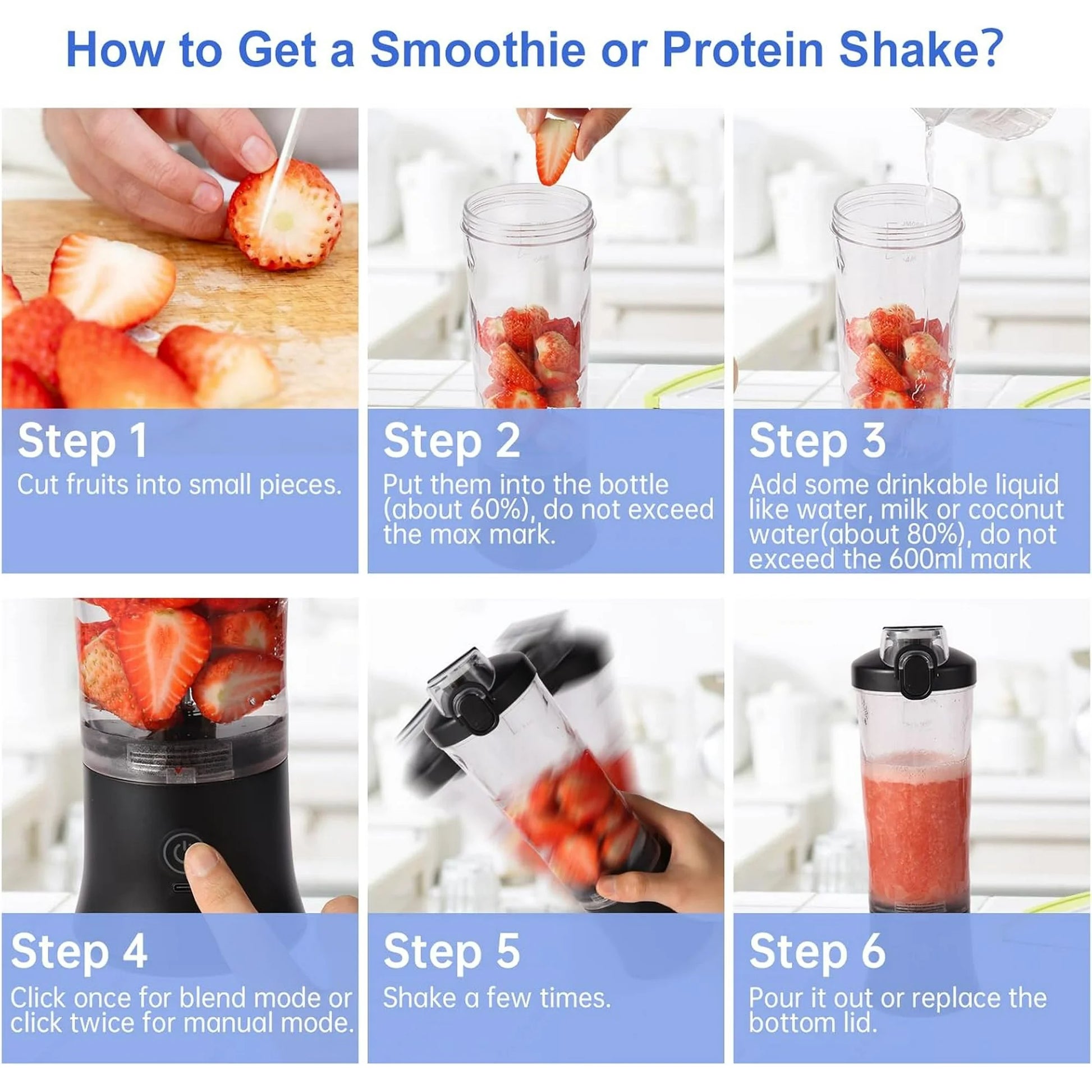 How to Get a Smoothie or Protein Shake?

Step 1
Cut fruits into small pieces.

Step 2
Put them into the bottle (about 60%), do not exceed the max mark.

Step 3
Add some drinkable liquid like water, milk or coconut water(about 80%), do not exceed the 600ml mark

Step 4
Click once for blend mode or click twice for manual mode.

Step 5
Shake a few times.

Step 6
Pour it out or replace the bottom lid.