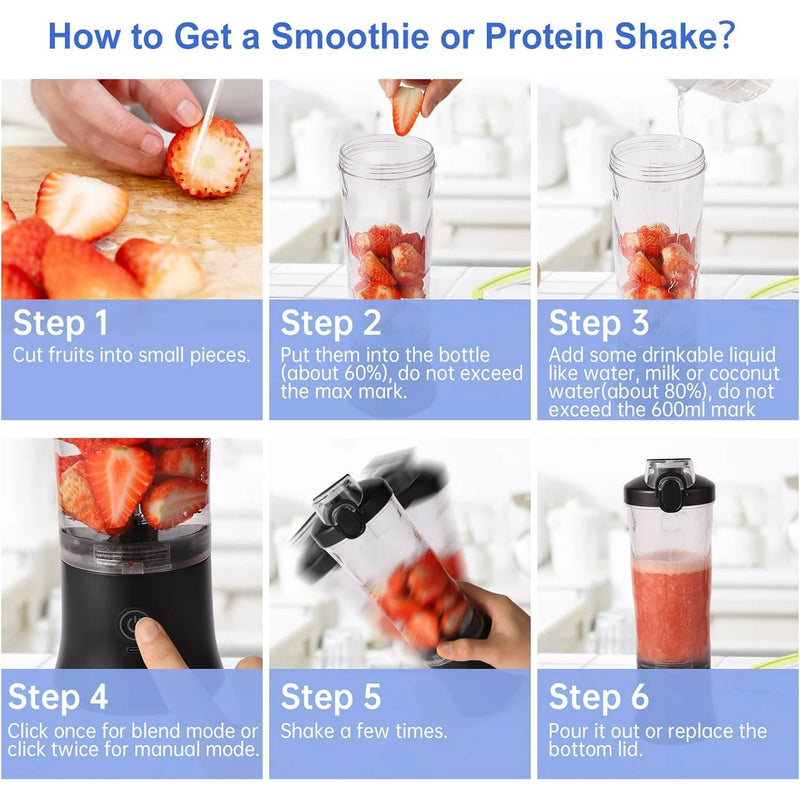 How to Get a Smoothie or Protein Shake?

Step 1
Cut fruits into small pieces.

Step 2
Put them into the bottle (about 60%), do not exceed the max mark.

Step 3
Add some drinkable liquid like water, milk or coconut water(about 80%), do not exceed the 600ml mark

Step 4
Click once for blend mode or click twice for manual mode.

Step 5
Shake a few times.

Step 6
Pour it out or replace the bottom lid.