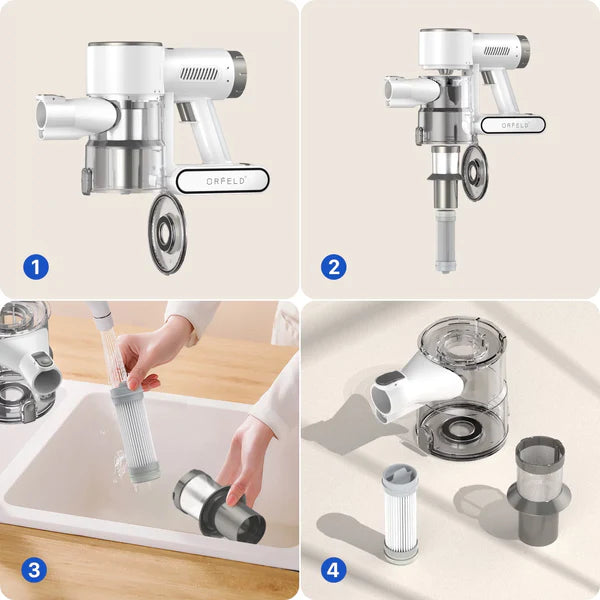 ORFELD
1
ORFELD
2
3
4