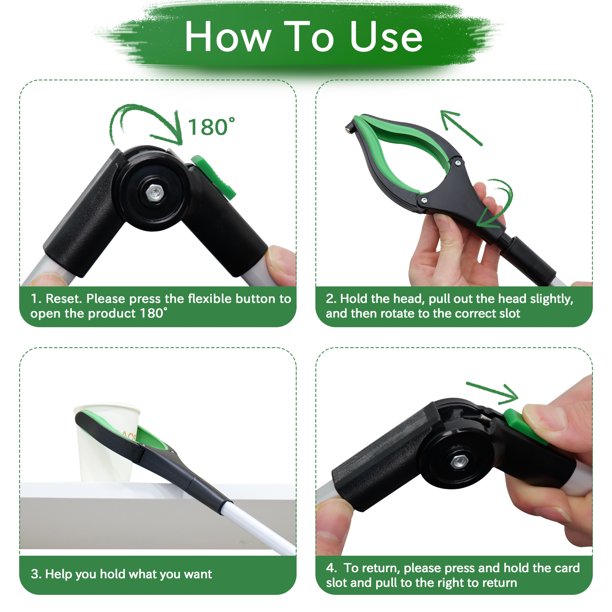 How To Use

180°

1. Reset. Please press the flexible button to open the product 180°

2. Hold the head, pull out the head slightly, and then rotate to the correct slot

3. Help you hold what you want

4. To return, please press and hold the card slot and pull to the right to return