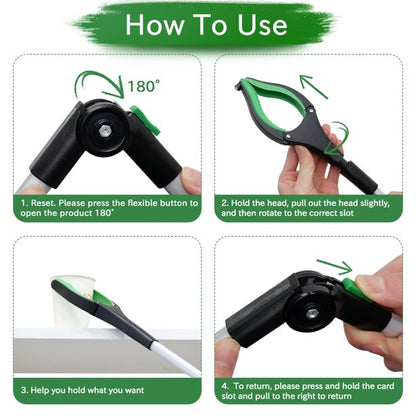 How To Use

180°

1. Reset. Please press the flexible button to open the product 180°

2. Hold the head, pull out the head slightly, and then rotate to the correct slot

3. Help you hold what you want

4. To return, please press and hold the card slot and pull to the right to return