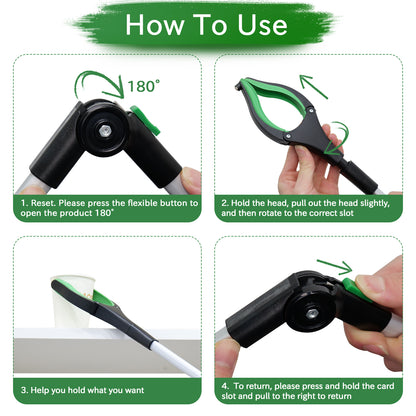 How To Use

180°

1. Reset. Please press the flexible button to open the product 180°

2. Hold the head, pull out the head slightly, and then rotate to the correct slot

3. Help you hold what you want

4. To return, please press and hold the card slot and pull to the right to return