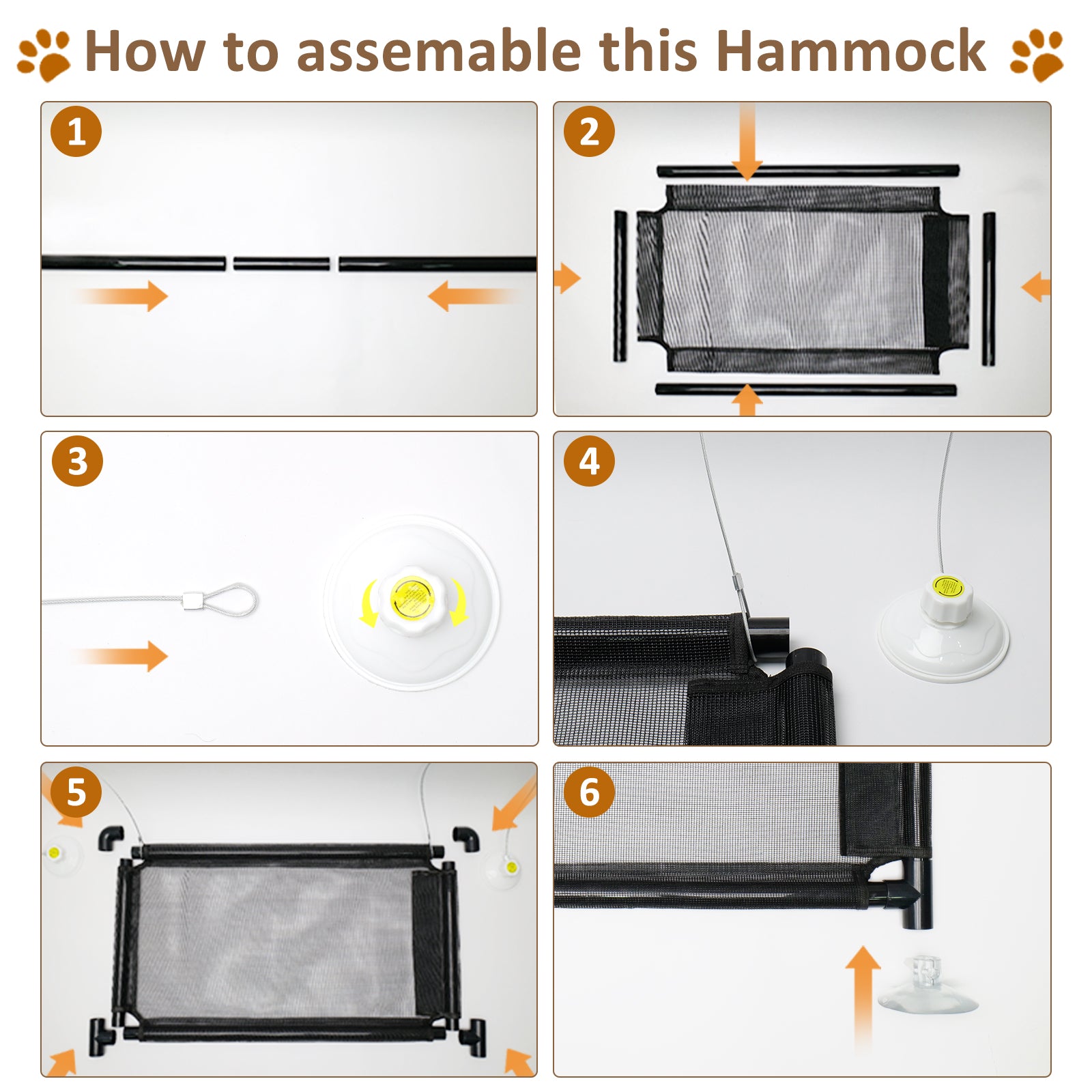 How to assemable this Hammock

1

2

3

4

5

6