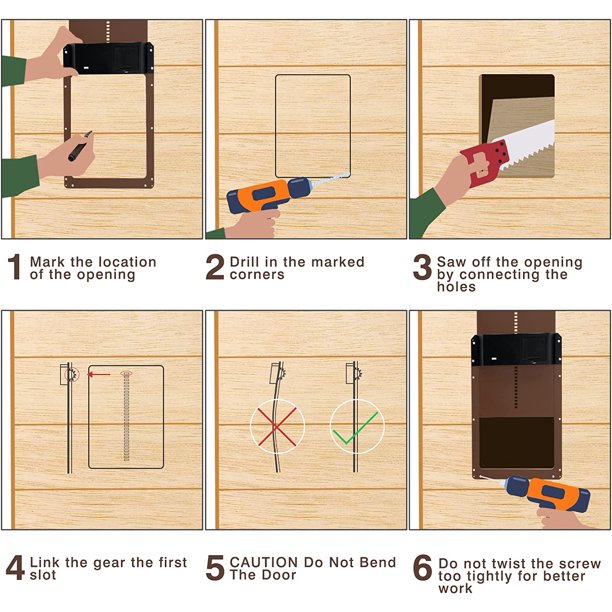 1 Mark the location of the opening

2 Drill in the marked corners

3 Saw off the opening by connecting the holes

4 Link the gear the first slot

5 CAUTION Do Not Bend The Door

6 Do not twist the screw too tightly for better work