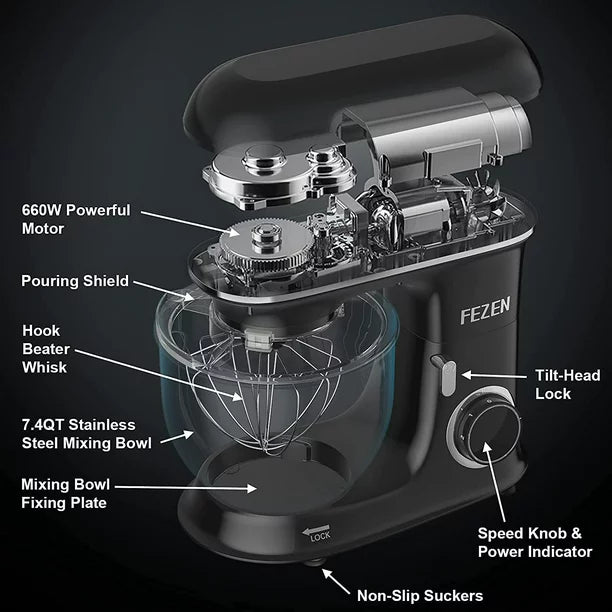 660W Powerful Motor

Pouring Shield

Hook
Beater
Whisk

7.4QT Stainless Steel Mixing Bowl

Mixing Bowl Fixing Plate

FEZEN

Tilt-Head Lock

Speed Knob & Power Indicator

LOCK

Non-Slip Suckers